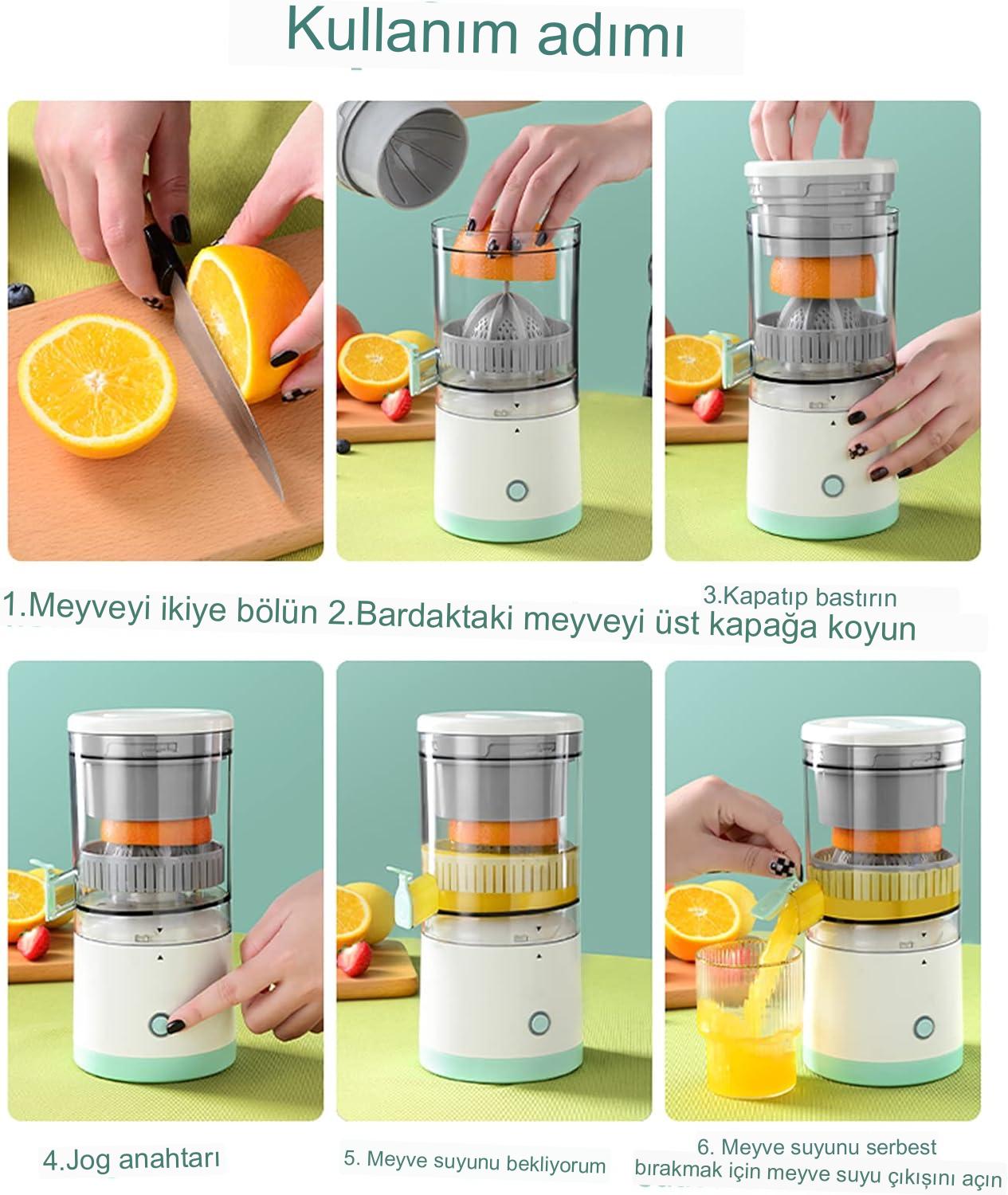 Kullanım adımı

1.Meyveyi ikiye bölün 2.Bardaktaki meyveyi üst kapağa koyun

3.Kapatıp bastırın

4.Jog anahtarı

5. Meyve suyunu bekliyorum

6. Meyve suyunu serbest bırakmak için meyve suyu çıkışını açın